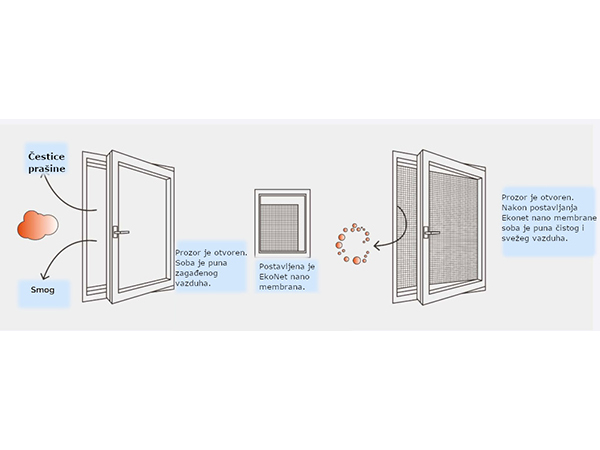 Čestice prašine

Smog

Prozor je otvoren. Soba je puna zagađenog vazduha.

Postavljena je EkoNet nano membrana.

Prozor je otvoren. Nakon postavljanja Ekonet nano membrane soba je puna čistog i svežeg vazduha.